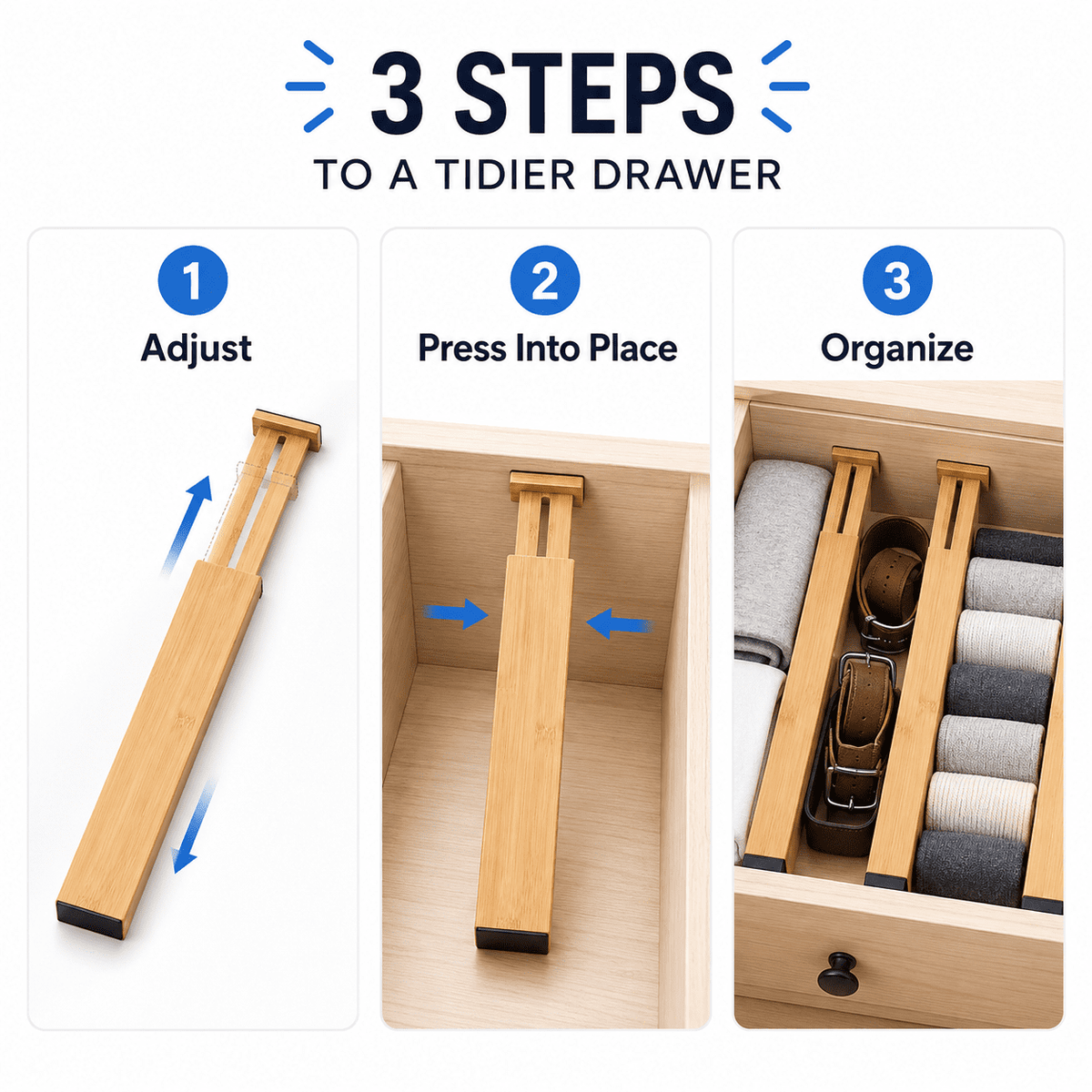 3 STEPS
TO A TIDIER DRAWER

1
Adjust

2
Press Into Place

3
Organize